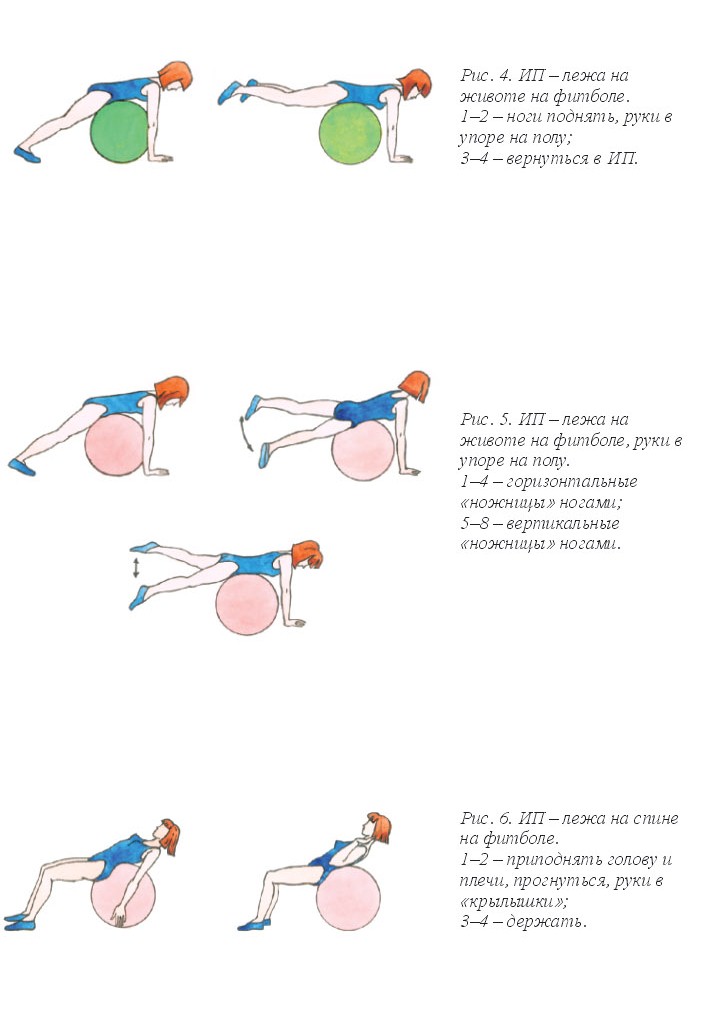 Рис. 4. ИП – лежа на животе на фитболе.
1–2 – ноги поднять, руки в упоре на полу;
3–4 – вернуться в ИП.

Рис. 5. ИП – лежа на животе на фитболе, руки в упоре на полу.
1–4 – горизонтальные «ножницы» ногами;
5–8 – вертикальные «ножницы» ногами.

Рис. 6. ИП – лежа на спине на фитболе.
1–2 – приподнять голову и плечи, прогнуться, руки в «крылышки»;
3–4 – держать.